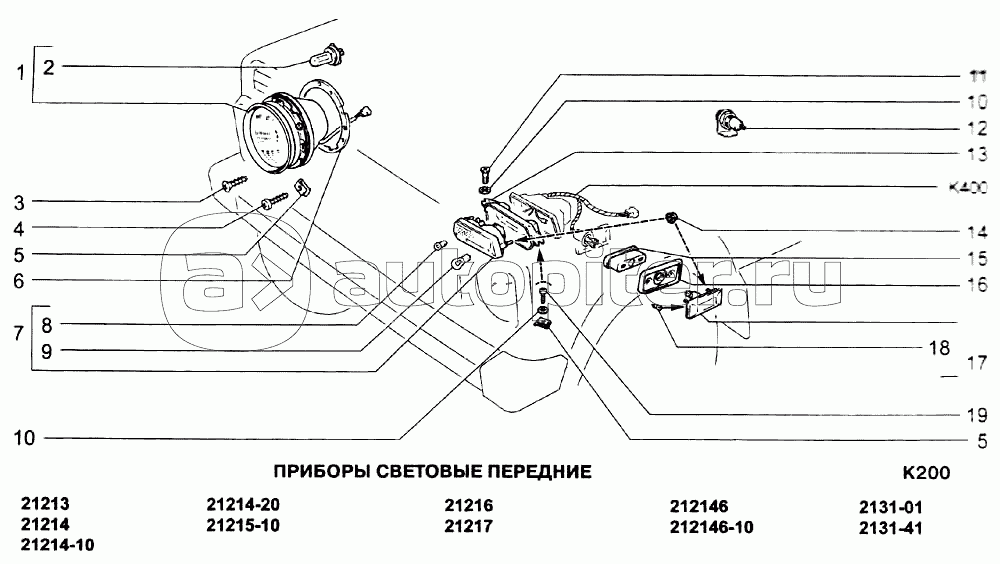 1
2
3
4
5
6
7
8
9
10
11
10
12
13
K400
14
15
16
18
17
19
5
autopiter.ru

ПРИБОРЫ СВЕТОВЫЕ ПЕРЕДНИЕ

K200

21213
21214
21214-10

21214-20
21215-10

21216
21217

212146
212146-10

2131-01
2131-41